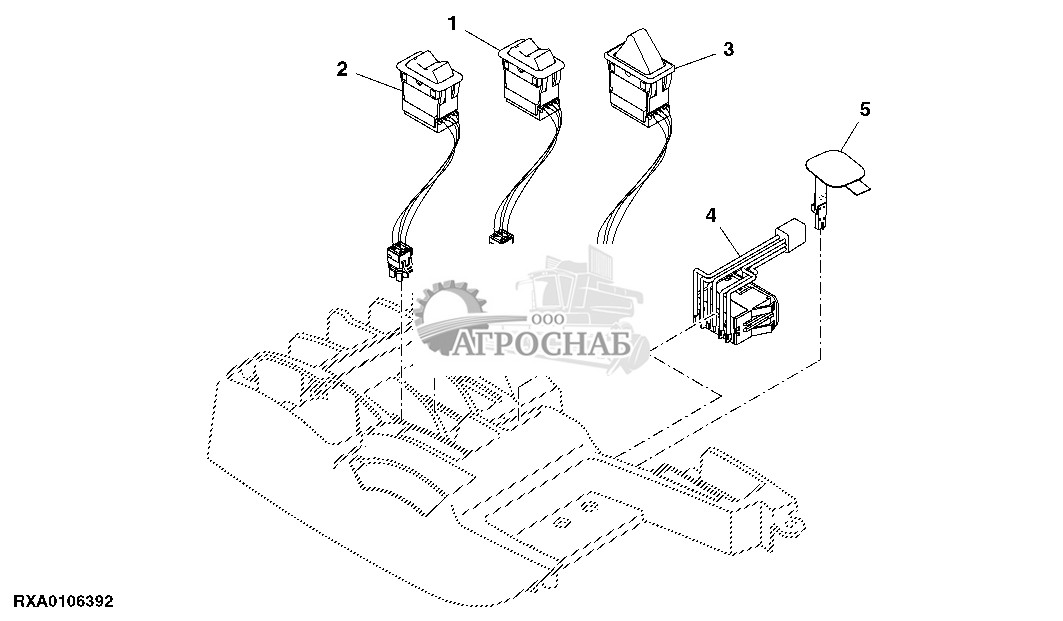 1
2
3
5
4
ООО
АГРОСНАБ
RXA0106392